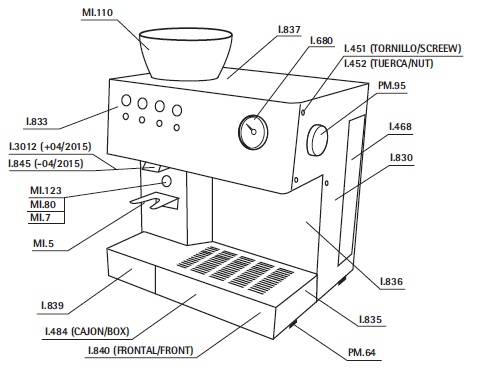 MI.110
I.837
I.680
I.451 (TORNILLO/SCREEW)
I.452 (TUERCA/NUT)
PM.95
I.833
I.468
I.830
I.3012 (+04/2015)
I.845 (-04/2015)
MI.123
MI.80
MI.7
MI.5
I.836
I.839
I.835
I.484 (CAJON/BOX)
I.840 (FRONTAL/FRONT)
PM.64