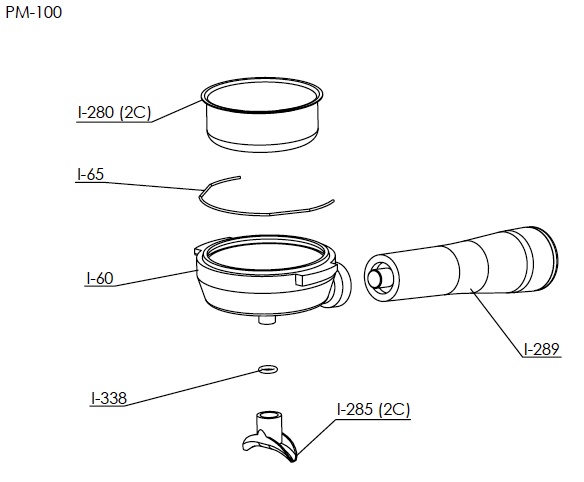 PM-100

I-280 (2C)

I-65

I-60

I-289

I-338

I-285 (2C)