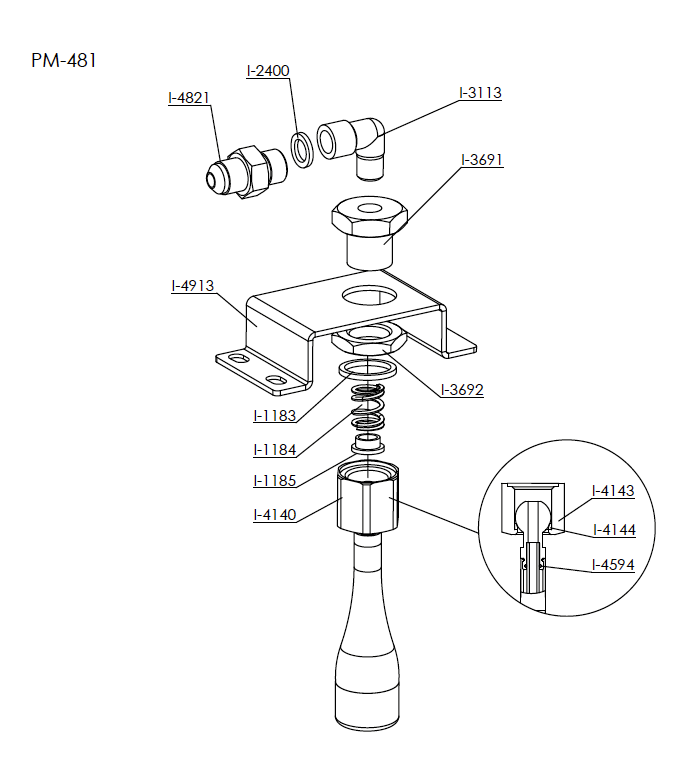 PM-481

I-2400

I-4821

I-3113

I-3691

I-4913

I-3692

I-1183

I-1184

I-1185

I-4140

I-4143

I-4144

I-4594