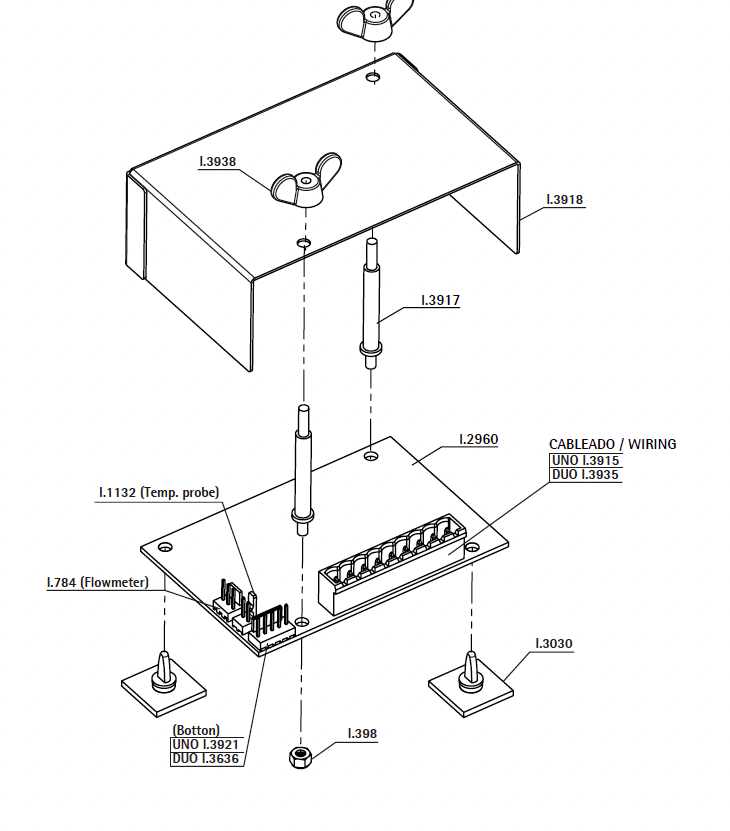 I.3938

I.3918

I.3917

I.2960

CABLEADO / WIRING
UNO I.3915
DUO I.3935

I.1132 (Temp. probe)

I.784 (Flowmeter)

I.3030

(Botton)
UNO I.3921
DUO I.3636

I.398