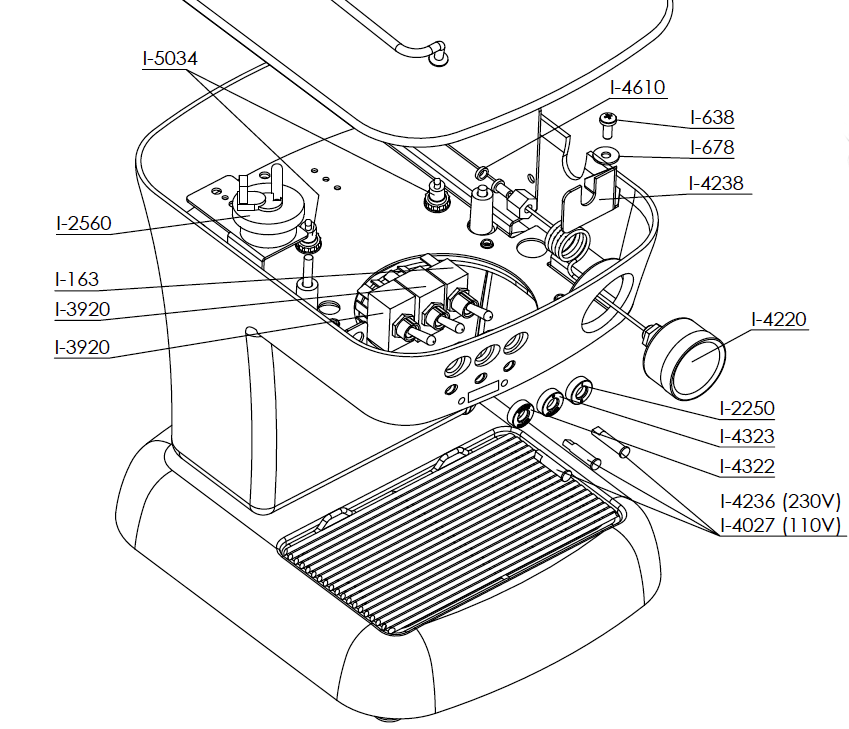 I-5034
I-4610
I-638
I-678
I-4238
I-2560
I-163
I-3920
I-3920
I-4220
I-2250
I-4323
I-4322
I-4236 (230V)
I-4027 (110V)