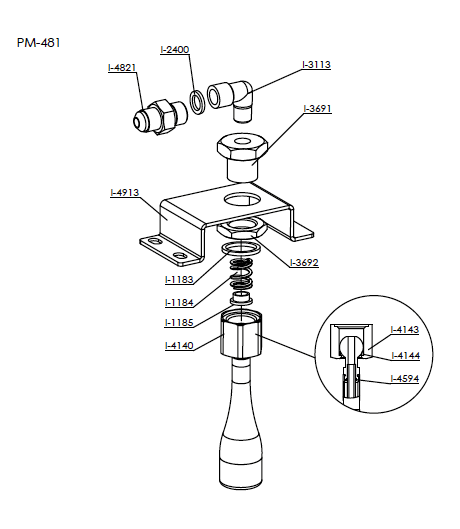 PM-481

I-2400
I-4821
I-3113
I-3691
I-4913
I-3692
I-1183
I-1184
I-1185
I-4140
I-4143
I-4144
I-4594