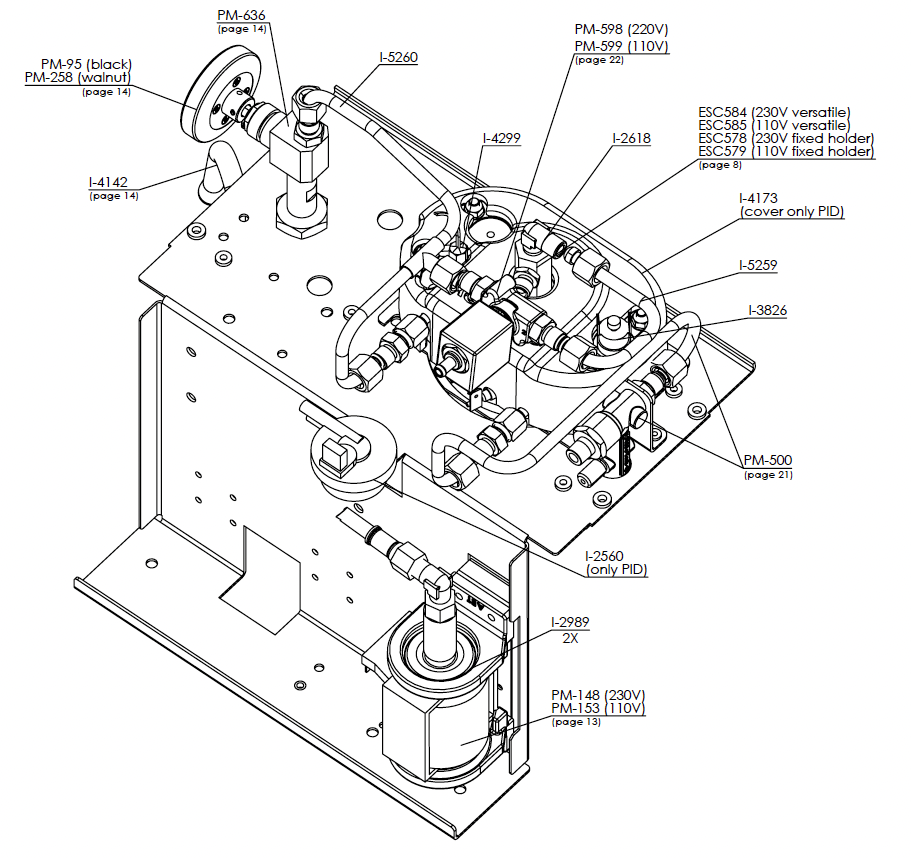 PM-636
(page 14)

PM-95 (black)
PM-258 (walnut)
(page 14)

I-5260

PM-598 (220V)
PM-599 (110V)
(page 22)

I-4299

I-2618

ESC584 (230V versatile)
ESC585 (110V versatile)
ESC578 (230V fixed holder)
ESC579 (110V fixed holder)
(page 8)

I-4142
(page 14)

I-4173
(cover only PID)

I-5259

I-3826

PM-500
(page 21)

I-2560
(only PID)

I-2989
2X

PM-148 (230V)
PM-153 (110V)
(page 13)