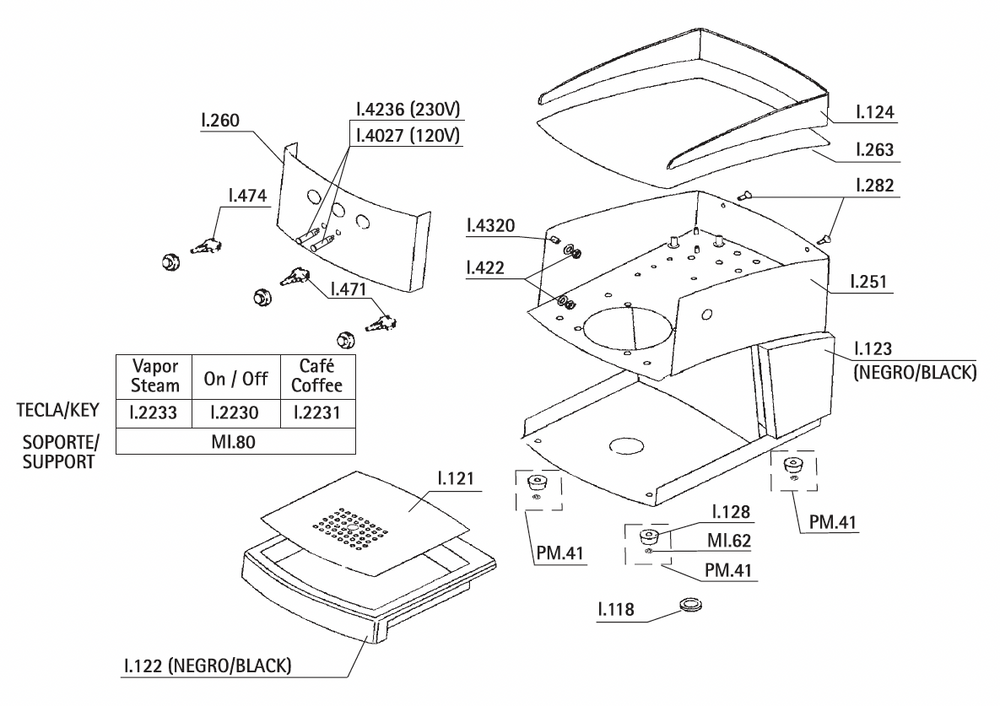 I.260

I.4236 (230V)

I.4027 (120V)

I.474

I.471

I.124

I.263

I.282

I.4320

I.422

I.251

I.123 (NEGRO/BLACK)

| | Vapor Steam | On / Off | Café Coffee |
|---|---|---|---|
| TECLA/KEY | I.2233 | I.2230 | I.2231 |
| SOPORTE/ SUPPORT | MI.80 | | |

I.121

PM.41

I.128

MI.62

PM.41

PM.41

I.118

I.122 (NEGRO/BLACK)